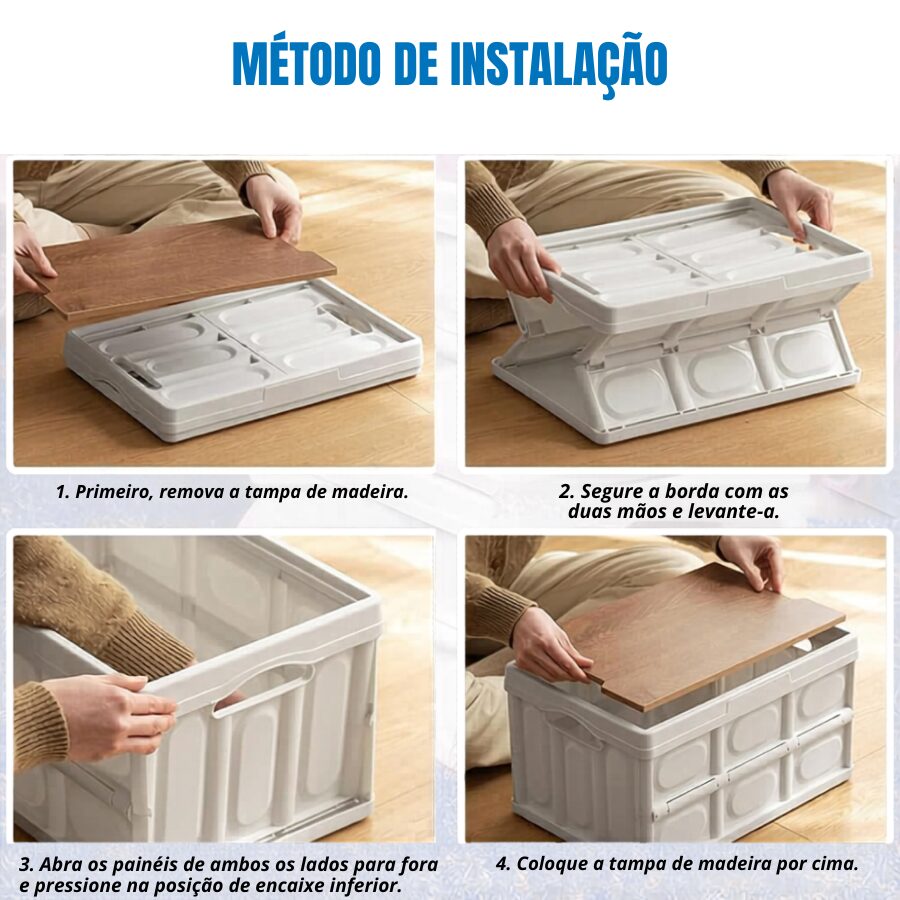 MÉTODO DE INSTALAÇÃO

1. Primeiro, remova a tampa de madeira.

2. Segure a borda com as duas mãos e levante-a.

3. Abra os painéis de ambos os lados para fora e pressione na posição de encaixe inferior.

4. Coloque a tampa de madeira por cima.